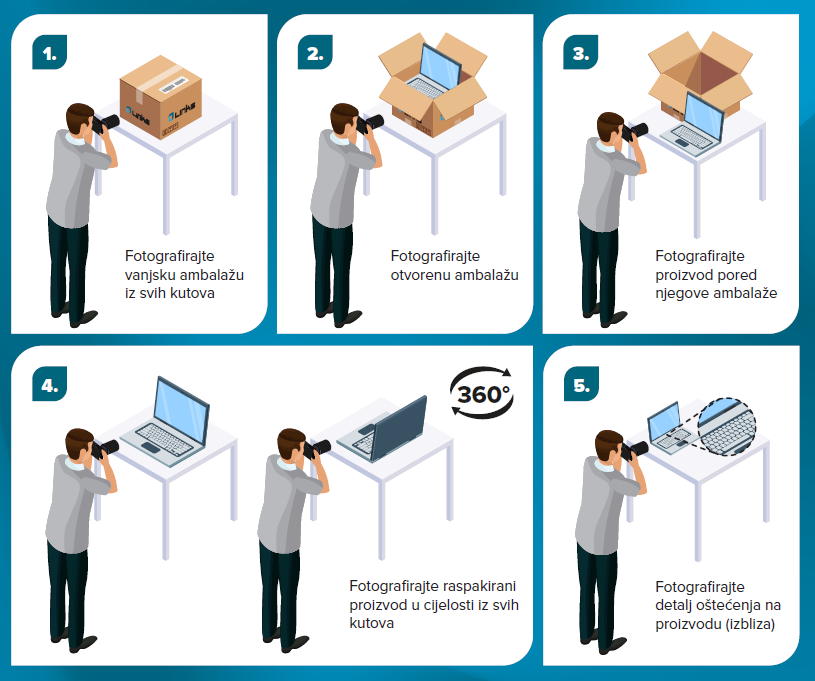 1.

Links

Fotografirajte vanjsku ambalažu iz svih kutova

2.

Fotografirajte otvorenu ambalažu

3.

Fotografirajte proizvod pored njegove ambalaže

4.

360°

Fotografirajte raspakirani proizvod u cijelosti iz svih kutova

5.

Fotografirajte detalj oštećenja na proizvodu (izbliza)